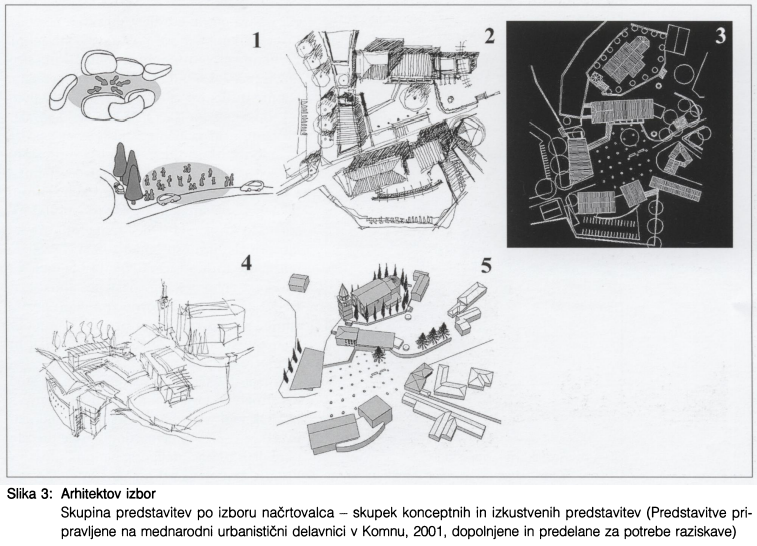 1

2

3

4

5

Slika 3: Arhitektov izbor
Skupina predstavitev po izboru načrtovalca – skupek konceptnih in izkustvenih predstavitev (Predstavitve pripravljene na mednarodni urbanistični delavnici v Komnu, 2001, dopolnjene in predelane za potrebe raziskave)